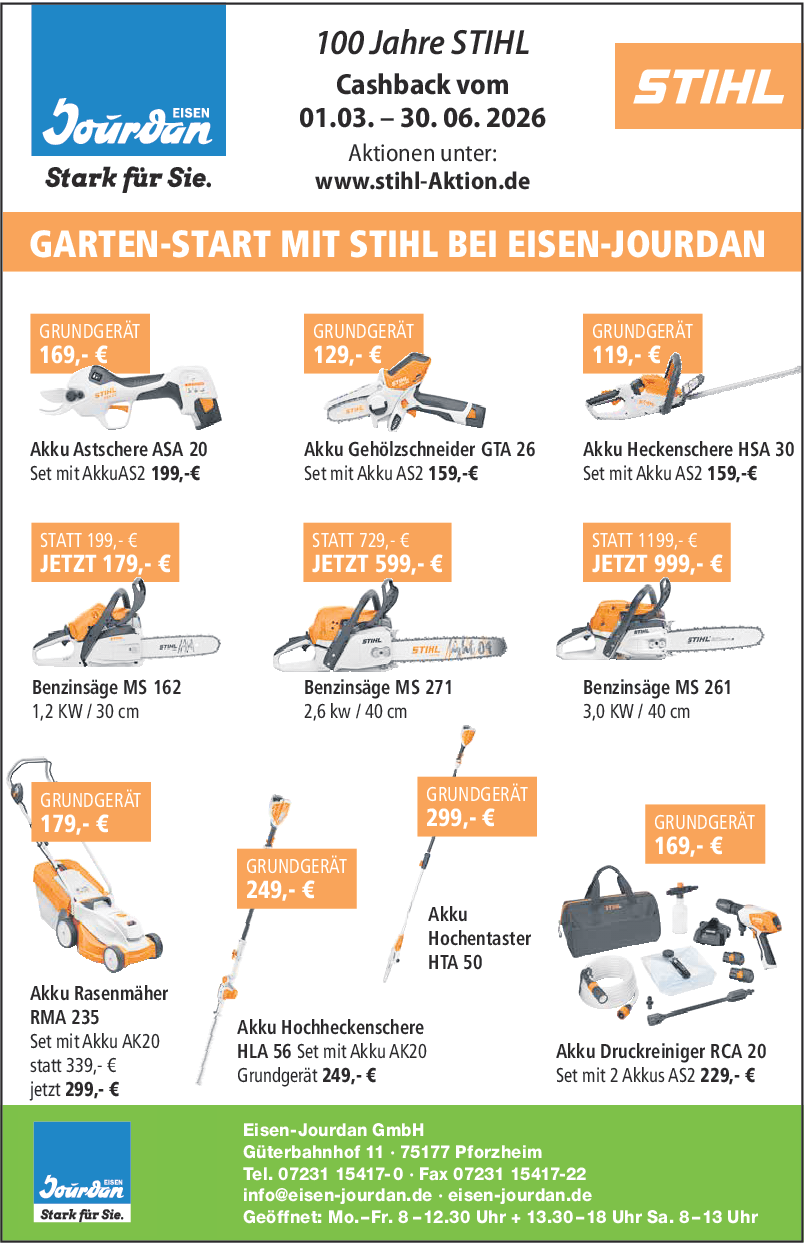 EISEN
Jourdan
Stark für Sie.

100 Jahre STIHL
Cashback vom
01.03. – 30. 06. 2026
Aktionen unter:
www.stihl-Aktion.de

STIHL

GARTEN-START MIT STIHL BEI EISEN-JOURDAN

GRUNDGERÄT
169,- €
Akku Astschere ASA 20
Set mit AkkuAS2 199,-€

GRUNDGERÄT
129,- €
Akku Gehölzschneider GTA 26
Set mit Akku AS2 159,-€

GRUNDGERÄT
119,- €
Akku Heckenschere HSA 30
Set mit Akku AS2 159,-€

STATT 199,- €
JETZT 179,- €
Benzinsäge MS 162
1,2 KW / 30 cm

STATT 729,- €
JETZT 599,- €
Benzinsäge MS 271
2,6 kw / 40 cm

STATT 1199,- €
JETZT 999,- €
Benzinsäge MS 261
3,0 KW / 40 cm

GRUNDGERÄT
179,- €
Akku Rasenmäher RMA 235
Set mit Akku AK20
statt 339,- €
jetzt 299,- €

GRUNDGERÄT
249,- €
Akku Hochheckenschere HLA 56 Set mit Akku AK20
Grundgerät 249,- €

GRUNDGERÄT
299,- €
Akku Hochentaster HTA 50

GRUNDGERÄT
169,- €
Akku Druckreiniger RCA 20
Set mit 2 Akkus AS2 229,- €

EISEN
Jourdan
Stark für Sie.

Eisen-Jourdan GmbH
Güterbahnhof 11 · 75177 Pforzheim
Tel. 07231 15417-0 · Fax 07231 15417-22
info@eisen-jourdan.de · eisen-jourdan.de
Geöffnet: Mo.–Fr. 8 –12.30 Uhr + 13.30–18 Uhr Sa. 8–13 Uhr