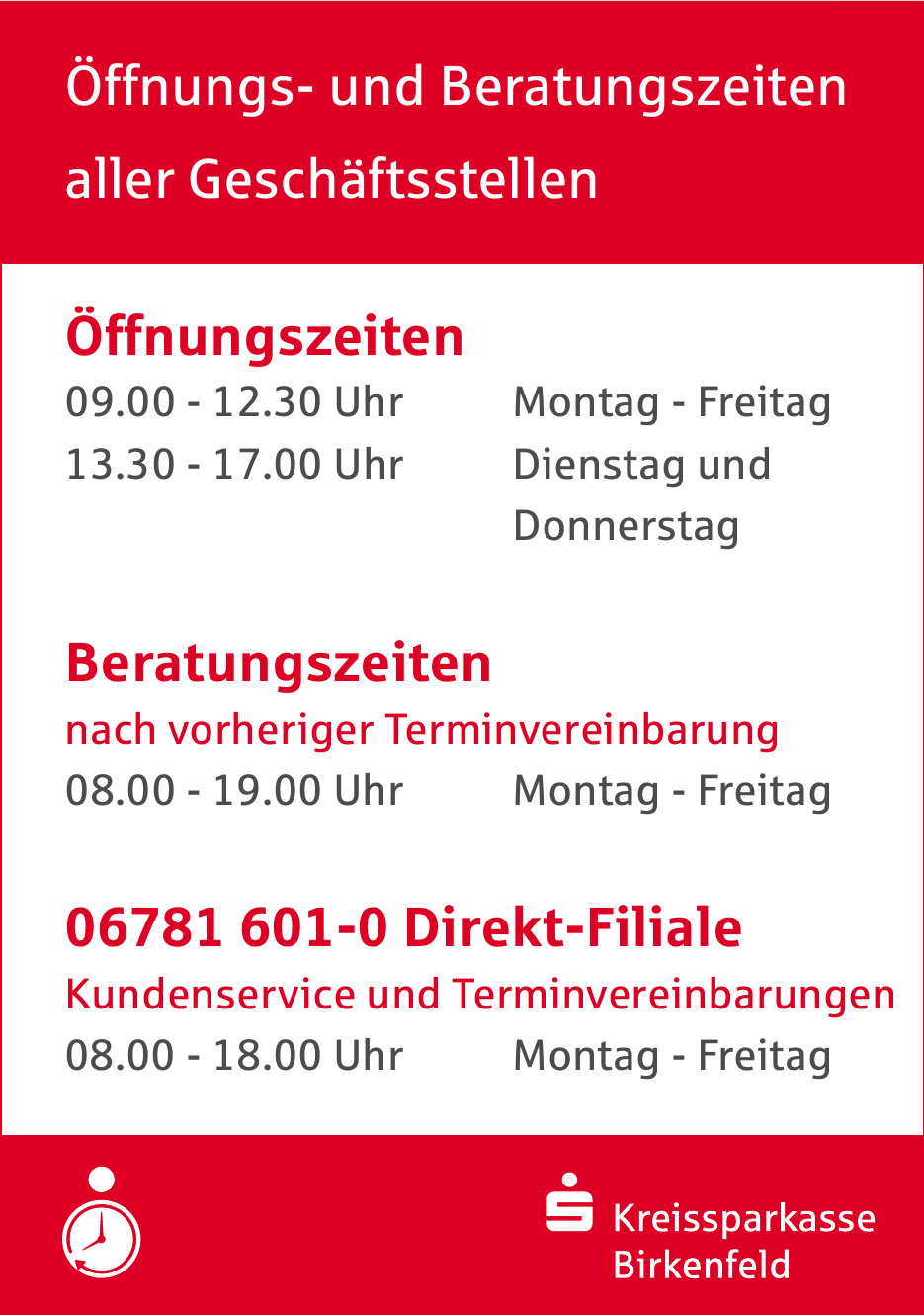 Öffnungs- und Beratungszeiten aller Geschäftsstellen

Öffnungszeiten

09.00 - 12.30 Uhr Montag - Freitag
13.30 - 17.00 Uhr Dienstag und Donnerstag

Beratungszeiten

nach vorheriger Terminvereinbarung

08.00 - 19.00 Uhr Montag - Freitag

06781 601-0 Direkt-Filiale

Kundenservice und Terminvereinbarungen

08.00 - 18.00 Uhr Montag - Freitag

Kreissparkasse
Birkenfeld